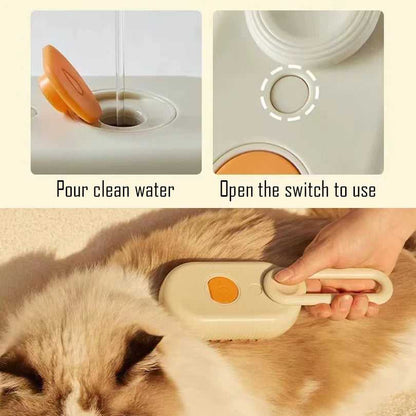 Pour clean water

Open the switch to use